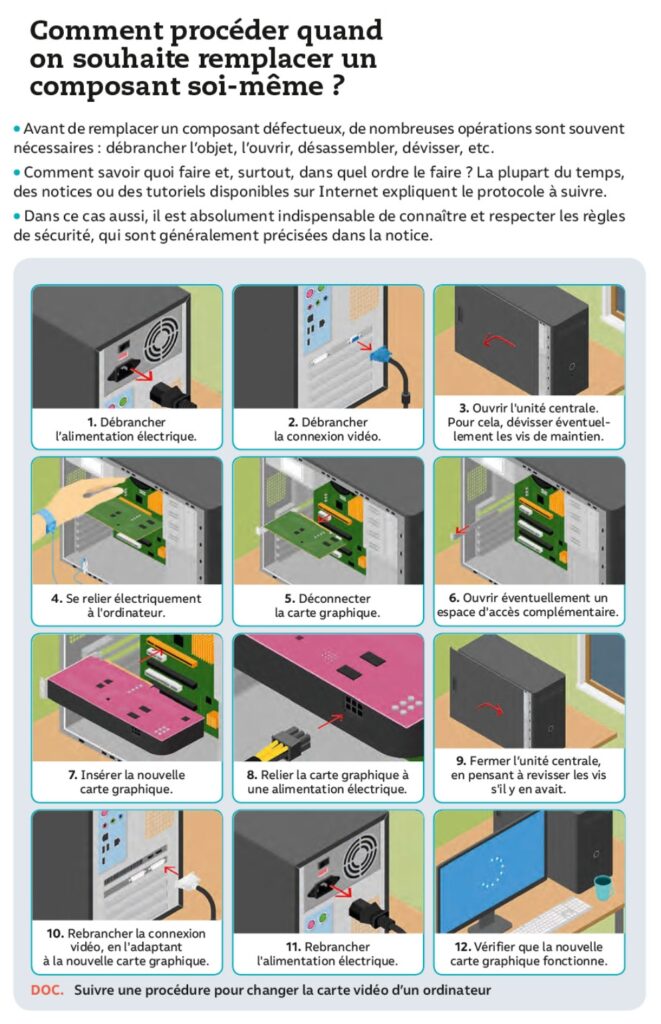 Comment procéder quand on souhaite remplacer un composant soi-même ?

• Avant de remplacer un composant défectueux, de nombreuses opérations sont souvent nécessaires : débrancher l'objet, l'ouvrir, désassembler, dévisser, etc.

• Comment savoir quoi faire et, surtout, dans quel ordre le faire ? La plupart du temps, des notices ou des tutoriels disponibles sur Internet expliquent le protocole à suivre.

• Dans ce cas aussi, il est absolument indispensable de connaître et respecter les règles de sécurité, qui sont généralement précisées dans la notice.

1. Débrancher l'alimentation électrique.

2. Débrancher la connexion vidéo.

3. Ouvrir l'unité centrale. Pour cela, dévisser éventuellement les vis de maintien.

4. Se relier électriquement à l'ordinateur.

5. Déconnecter la carte graphique.

6. Ouvrir éventuellement un espace d'accès complémentaire.

7. Insérer la nouvelle carte graphique.

8. Relier la carte graphique à une alimentation électrique.

9. Fermer l'unité centrale, en pensant à revisser les vis s'il y en avait.

10. Rebrancher la connexion vidéo, en l'adaptant à la nouvelle carte graphique.

11. Rebrancher l'alimentation électrique.

12. Vérifier que la nouvelle carte graphique fonctionne.

DOC. Suivre une procédure pour changer la carte vidéo d'un ordinateur